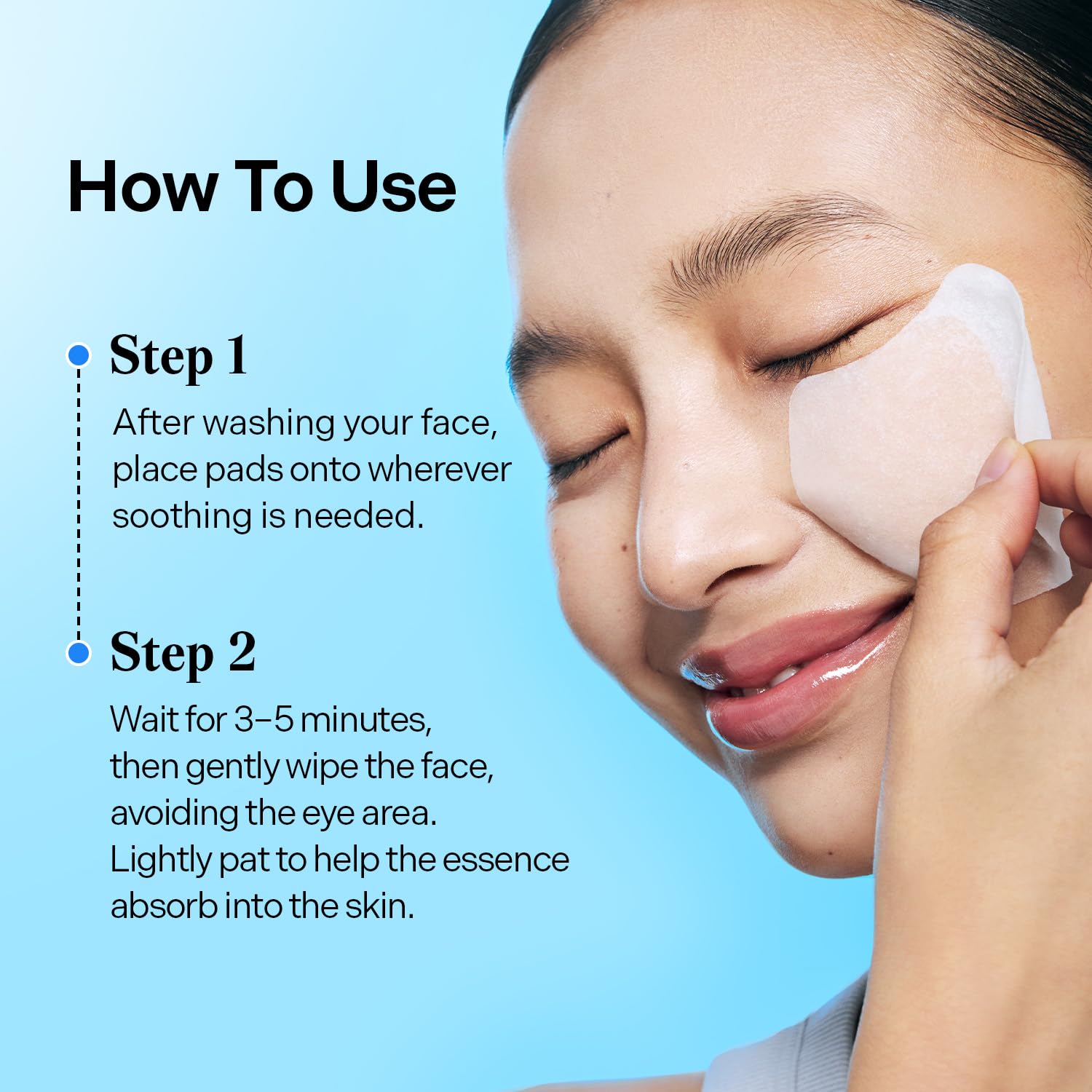 How To Use

Step 1

After washing your face, place pads onto wherever soothing is needed.

Step 2

Wait for 3–5 minutes, then gently wipe the face, avoiding the eye area. Lightly pat to help the essence absorb into the skin.